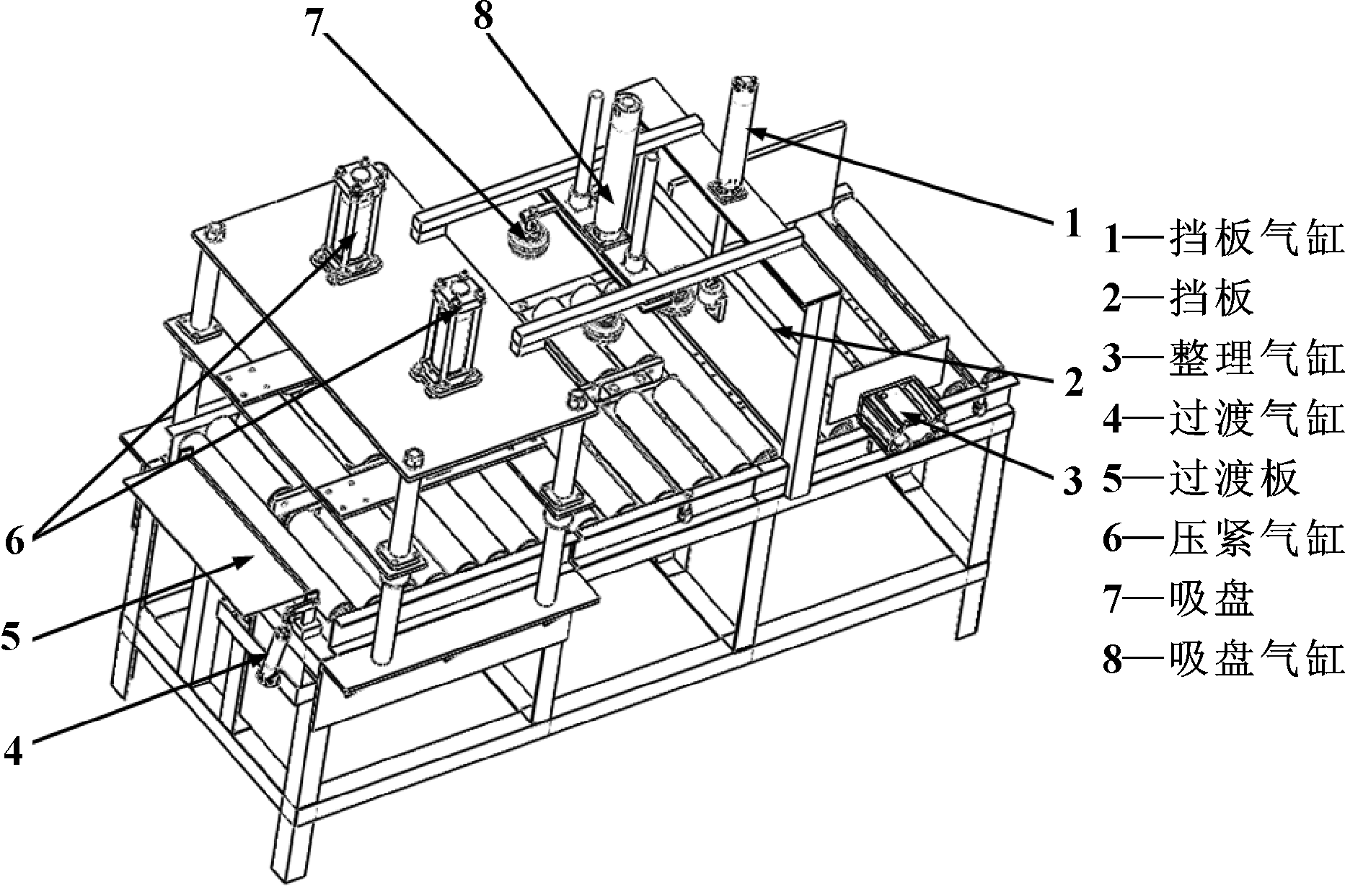 7
8
1
2
3
6
5
4

1—挡板气缸
2—挡板
3—整理气缸
4—过渡气缸
5—过渡板
6—压紧气缸
7—吸盘
8—吸盘气缸