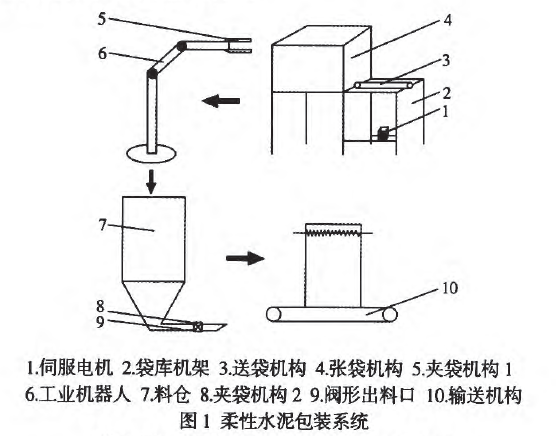 5
6
4
3
2
1
7
8
9
10

1.伺服电机 2.袋库机架 3.送袋机构 4.张袋机构 5.夹袋机构 1
6.工业机器人 7.料仓 8.夹袋机构 2 9.阀形出料口 10.输送机构
图 1 柔性水泥包装系统